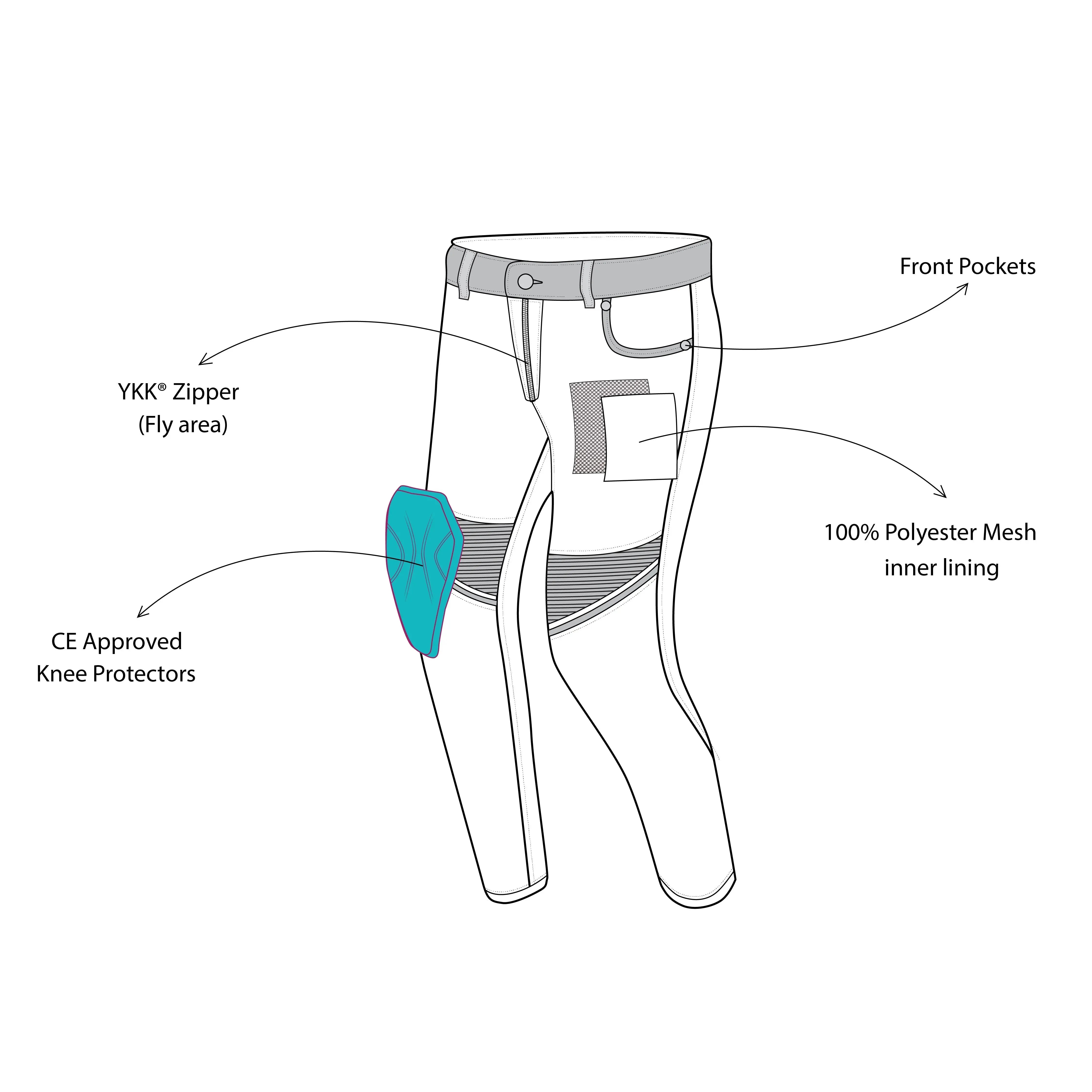 Front Pockets

YKK® Zipper
(Fly area)

100% Polyester Mesh
inner lining

CE Approved
Knee Protectors